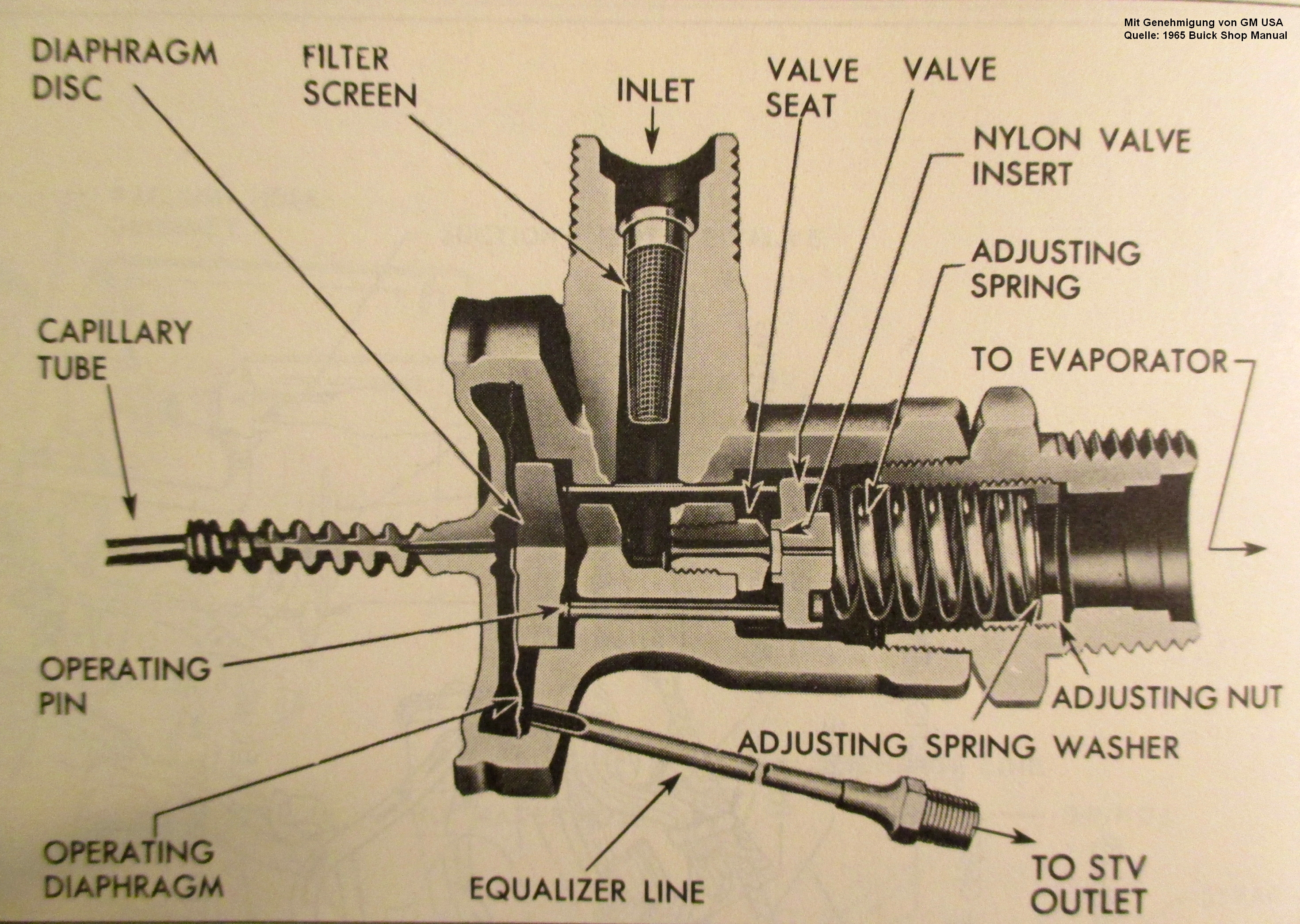 Mit Genehmigung von GM USA
Quelle: 1965 Buick Shop Manual

DIAPHRAGM DISC

FILTER SCREEN

INLET

VALVE SEAT

VALVE

NYLON VALVE INSERT

ADJUSTING SPRING

CAPILLARY TUBE

TO EVAPORATOR

OPERATING PIN

ADJUSTING NUT

ADJUSTING SPRING WASHER

OPERATING DIAPHRAGM

EQUALIZER LINE

TO STV OUTLET